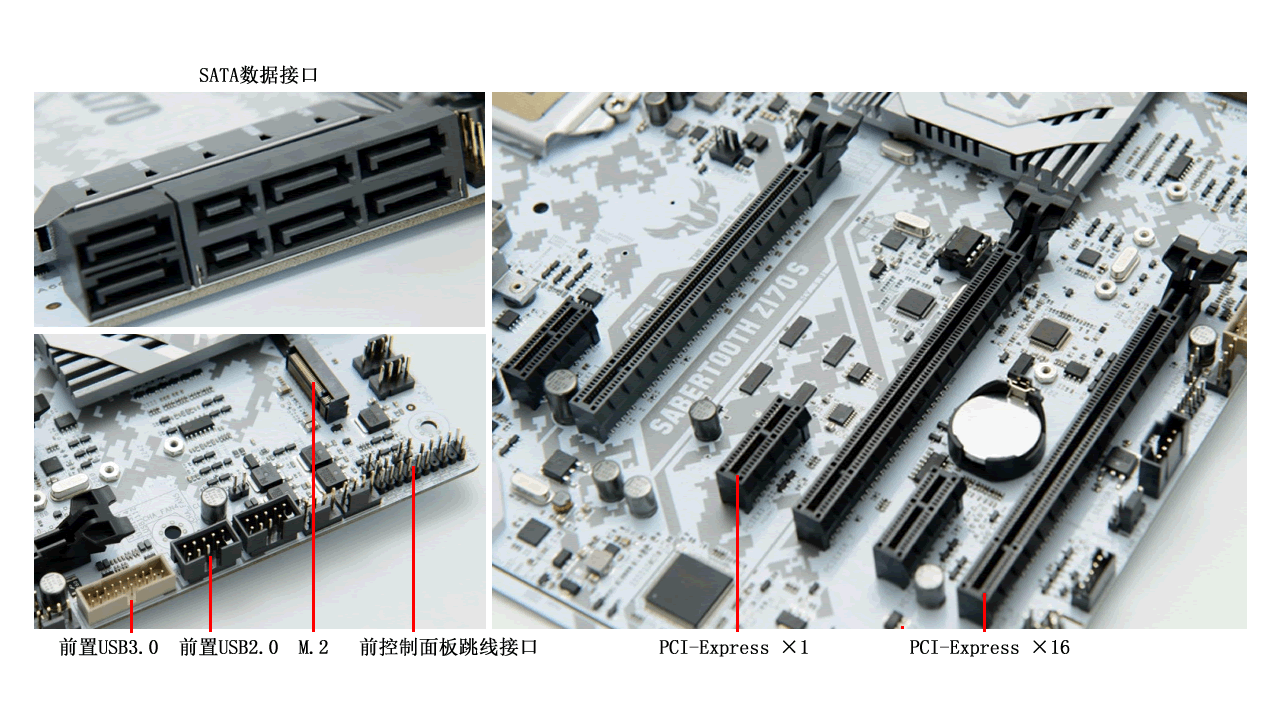 SATA数据接口

SABERTOOTH Z170 S

前置USB3.0 前置USB2.0 M.2 前控制面板跳线接口

PCI-Express ×1 PCI-Express ×16